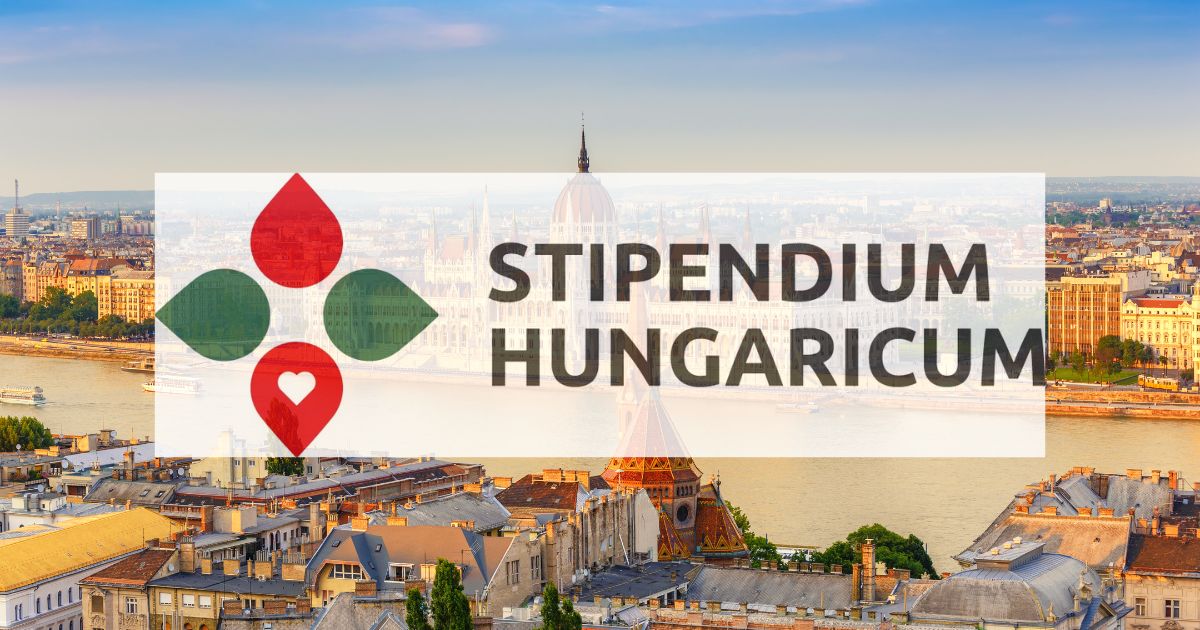 STIPENDIUM
HUNGARICUM